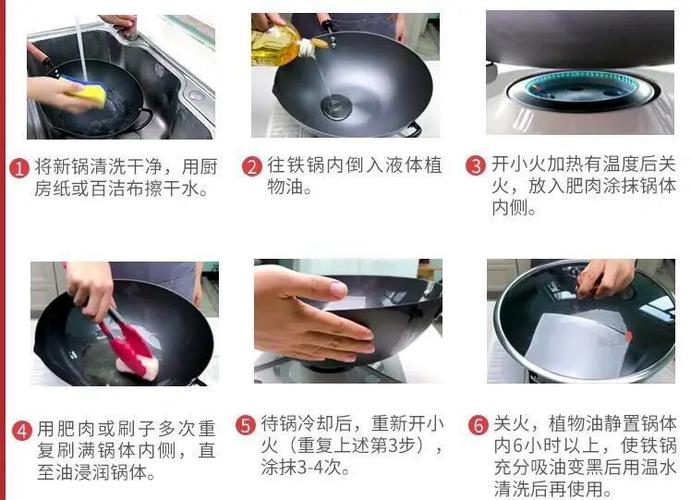 1 将新锅清洗干净，用厨房纸或百洁布擦干水。

2 往铁锅内倒入液体植物油。

3 开小火加热有温度后关火，放入肥肉涂抹锅体内侧。

4 用肥肉或刷子多次重复刷满锅体内侧，直至油浸润锅体。

5 待锅冷却后，重新开小火（重复上述第3步），涂抹3-4次。

6 关火，植物油静置锅体内6小时以上，使铁锅充分吸油变黑后用温水清洗后再使用。