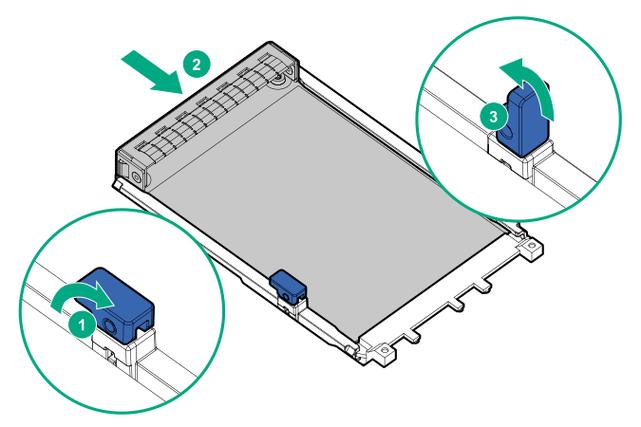 2

3

1