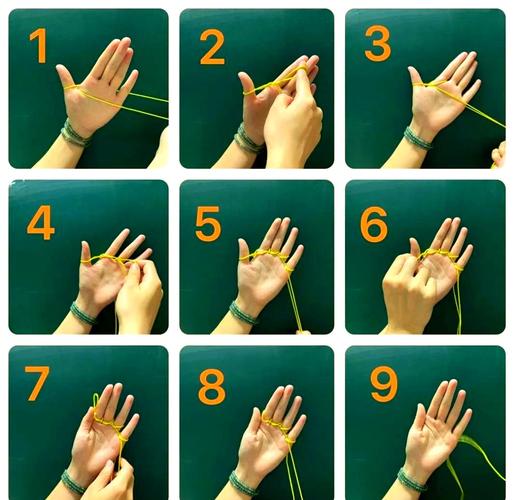 1

2

3

4

5

6

7

8

9